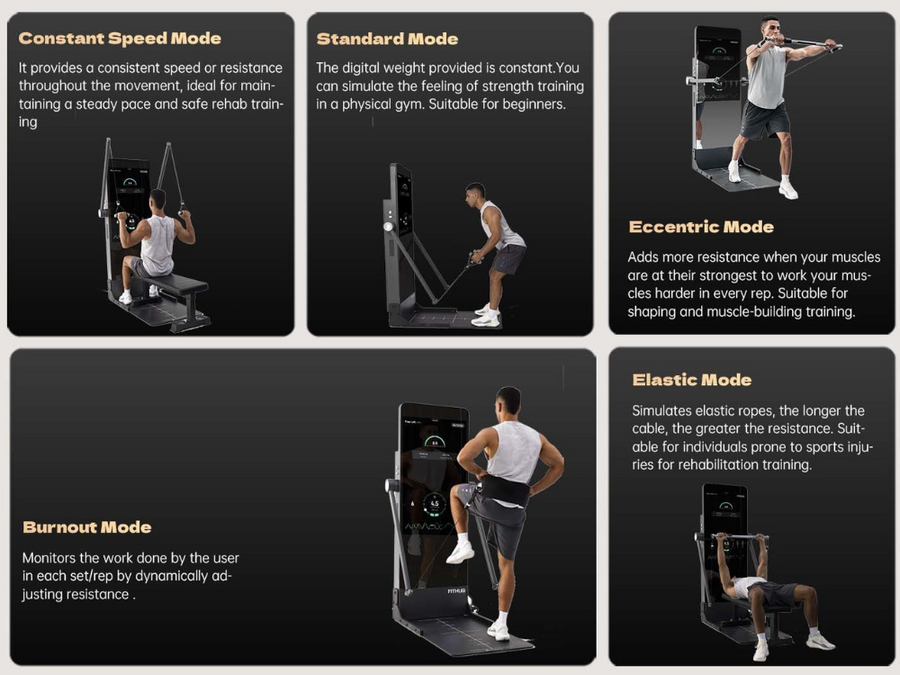 Constant Speed Mode

It provides a consistent speed or resistance throughout the movement, ideal for maintaining a steady pace and safe rehab training

Standard Mode

The digital weight provided is constant.You can simulate the feeling of strength training in a physical gym. Suitable for beginners.

Eccentric Mode

Adds more resistance when your muscles are at their strongest to work your muscles harder in every rep. Suitable for shaping and muscle-building training.

Burnout Mode

Monitors the work done by the user in each set/rep by dynamically adjusting resistance .

FITHUB

Elastic Mode

Simulates elastic ropes, the longer the cable, the greater the resistance. Suitable for individuals prone to sports injuries for rehabilitation training.