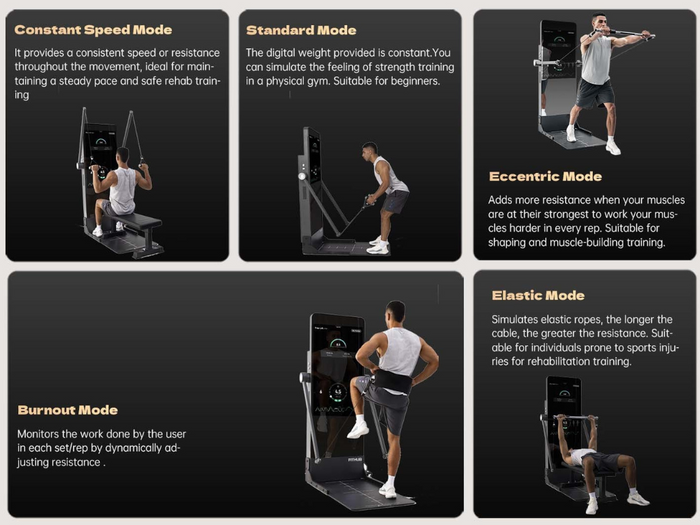 Constant Speed Mode

It provides a consistent speed or resistance throughout the movement, ideal for maintaining a steady pace and safe rehab training

Standard Mode

The digital weight provided is constant.You can simulate the feeling of strength training in a physical gym. Suitable for beginners.

Eccentric Mode

Adds more resistance when your muscles are at their strongest to work your muscles harder in every rep. Suitable for shaping and muscle-building training.

Burnout Mode

Monitors the work done by the user in each set/rep by dynamically adjusting resistance .

Elastic Mode

Simulates elastic ropes, the longer the cable, the greater the resistance. Suitable for individuals prone to sports injuries for rehabilitation training.